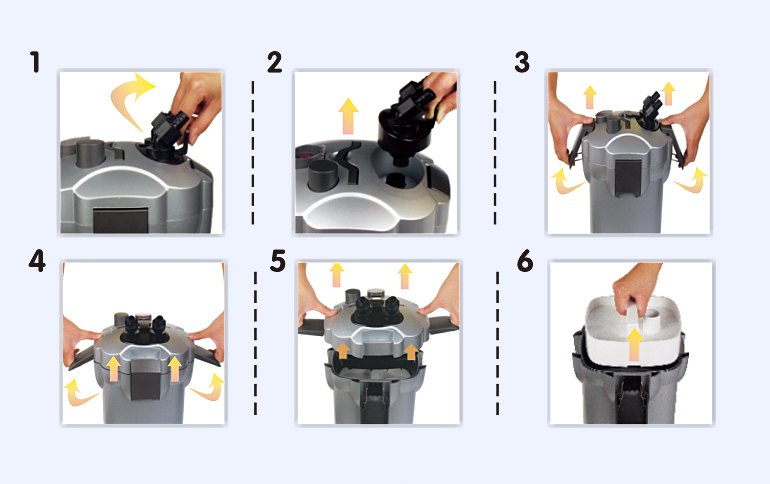 1

2

3

4

5

6