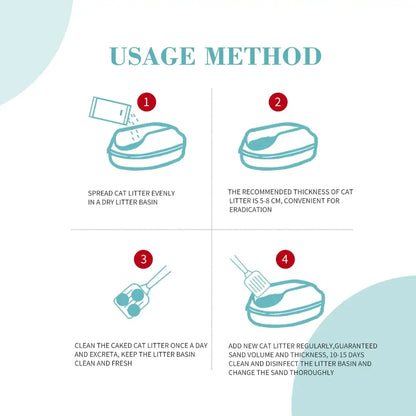 USAGE METHOD

1

SPREAD CAT LITTER EVENLY IN A DRY LITTER BASIN

2

THE RECOMMENDED THICKNESS OF CAT LITTER IS 5-8 CM, CONVENIENT FOR ERADICATION

3

CLEAN THE CAKED CAT LITTER ONCE A DAY AND EXCRETA, KEEP THE LITTER BASIN CLEAN AND FRESH

4

ADD NEW CAT LITTER REGULARLY,GUARANTEED SAND VOLUME AND THICKNESS, 10-15 DAYS CLEAN AND DISINFECT THE LITTER BASIN AND CHANGE THE SAND THOROUGHLY