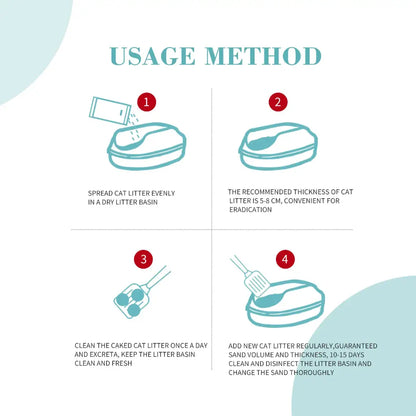 USAGE METHOD

1

SPREAD CAT LITTER EVENLY IN A DRY LITTER BASIN

2

THE RECOMMENDED THICKNESS OF CAT LITTER IS 5-8 CM, CONVENIENT FOR ERADICATION

3

CLEAN THE CAKED CAT LITTER ONCE A DAY AND EXCRETA, KEEP THE LITTER BASIN CLEAN AND FRESH

4

ADD NEW CAT LITTER REGULARLY,GUARANTEED SAND VOLUME AND THICKNESS, 10-15 DAYS CLEAN AND DISINFECT THE LITTER BASIN AND CHANGE THE SAND THOROUGHLY