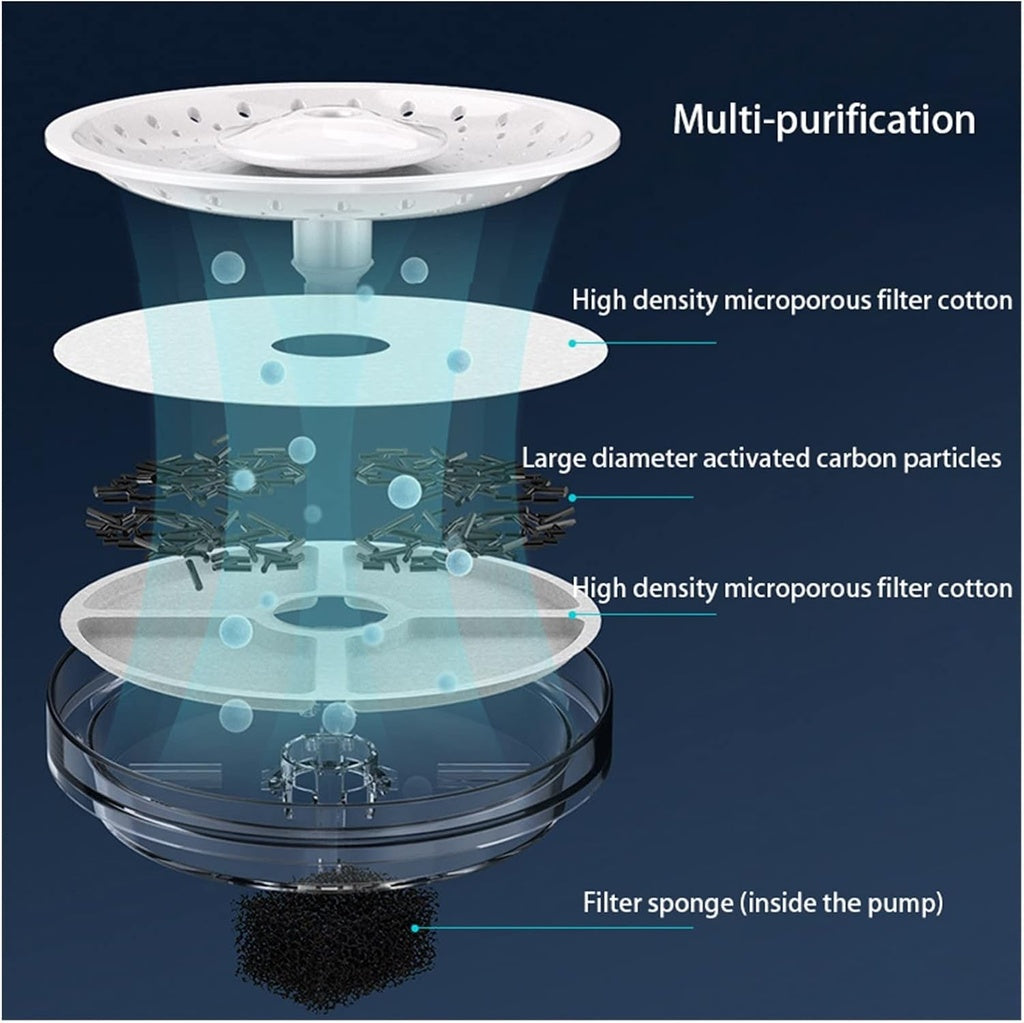 Multi-purification

High density microporous filter cotton

Large diameter activated carbon particles

High density microporous filter cotton

Filter sponge (inside the pump)