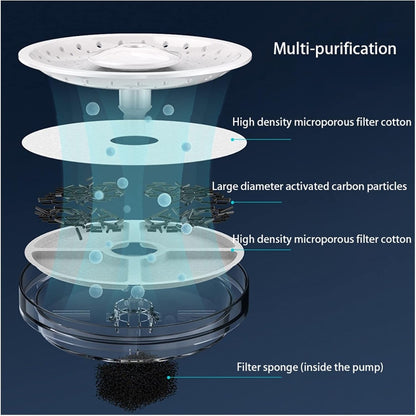 Multi-purification

High density microporous filter cotton

Large diameter activated carbon particles

High density microporous filter cotton

Filter sponge (inside the pump)